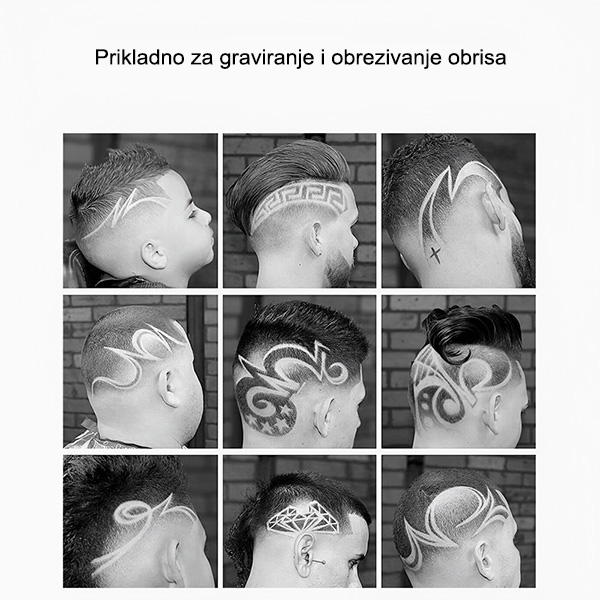 Prikladno za graviranje i obrezivanje obrisa